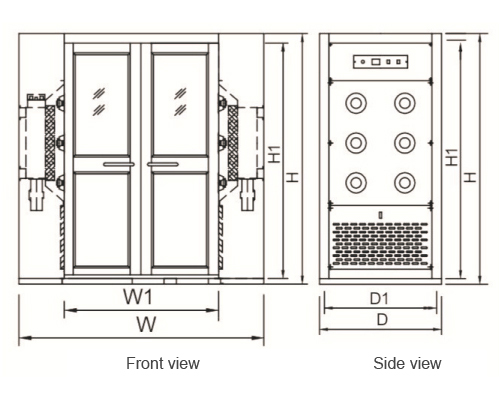 H1
H
W1
W
Front view
H1
H
D1
D
Side view